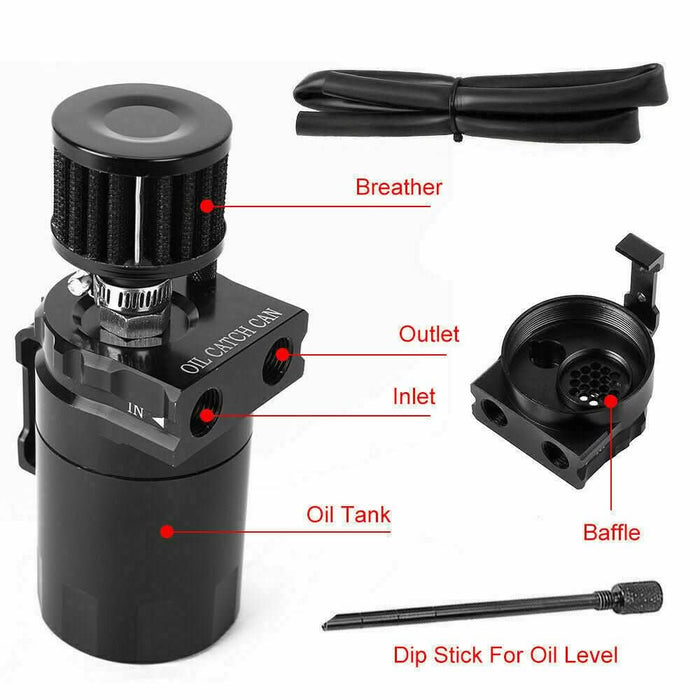 Breather

OIL CATCH CAN

Outlet

IN

Inlet

Oil Tank

Baffle

Dip Stick For Oil Level