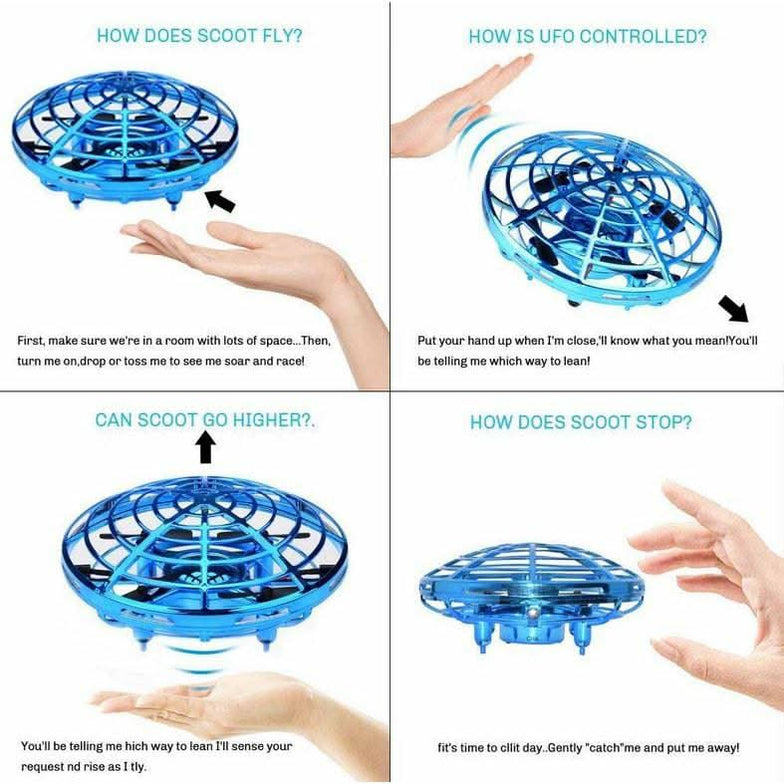 HOW DOES SCOOT FLY?

First, make sure we're in a room with lots of space...Then, turn me on,drop or toss me to see me soar and race!

HOW IS UFO CONTROLLED?

Put your hand up when I'm close,'ll know what you mean!You'll be telling me which way to lean!

CAN SCOOT GO HIGHER?.

You'll be telling me hich way to lean I'll sense your request nd rise as I tly.

HOW DOES SCOOT STOP?

fit's time to cllit day..Gently "catch"me and put me away!