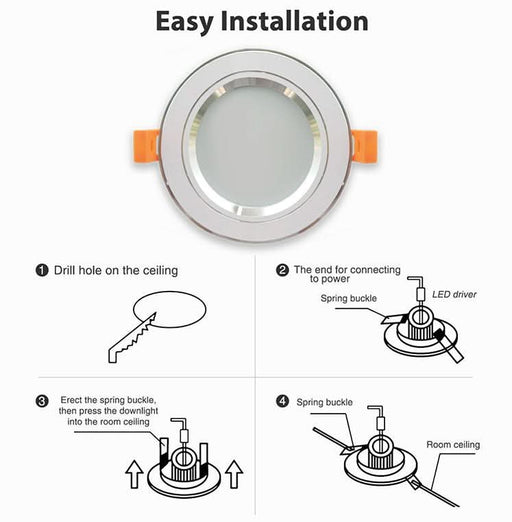 Easy Installation

❶ Drill hole on the ceiling

❷ The end for connecting to power

Spring buckle

LED driver

❸ Erect the spring buckle, then press the downlight into the room ceiling

❹ Spring buckle

Room ceiling