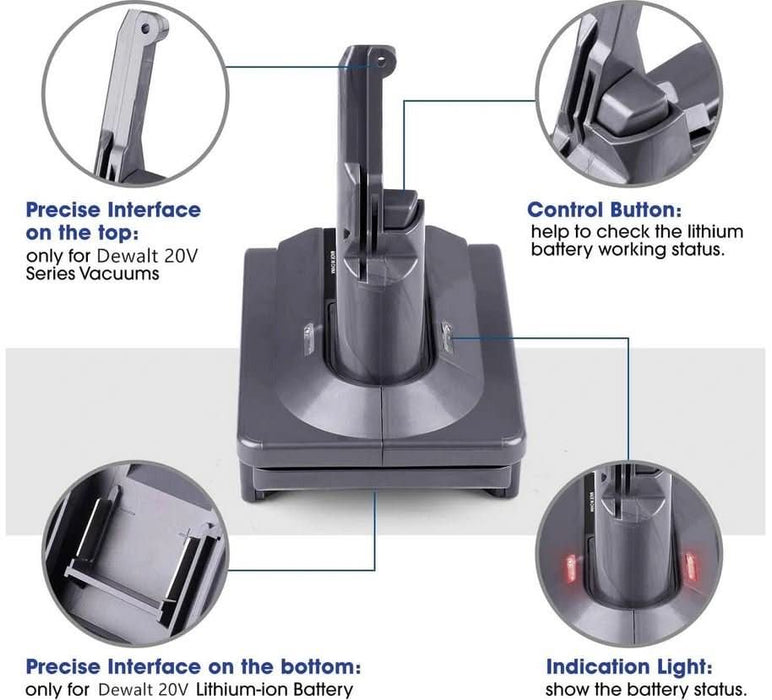 Precise Interface on the top:
only for Dewalt 20V Series Vacuums

Control Button:
help to check the lithium battery working status.

Precise Interface on the bottom:
only for Dewalt 20V Lithium-ion Battery

Indication Light:
show the battery status.