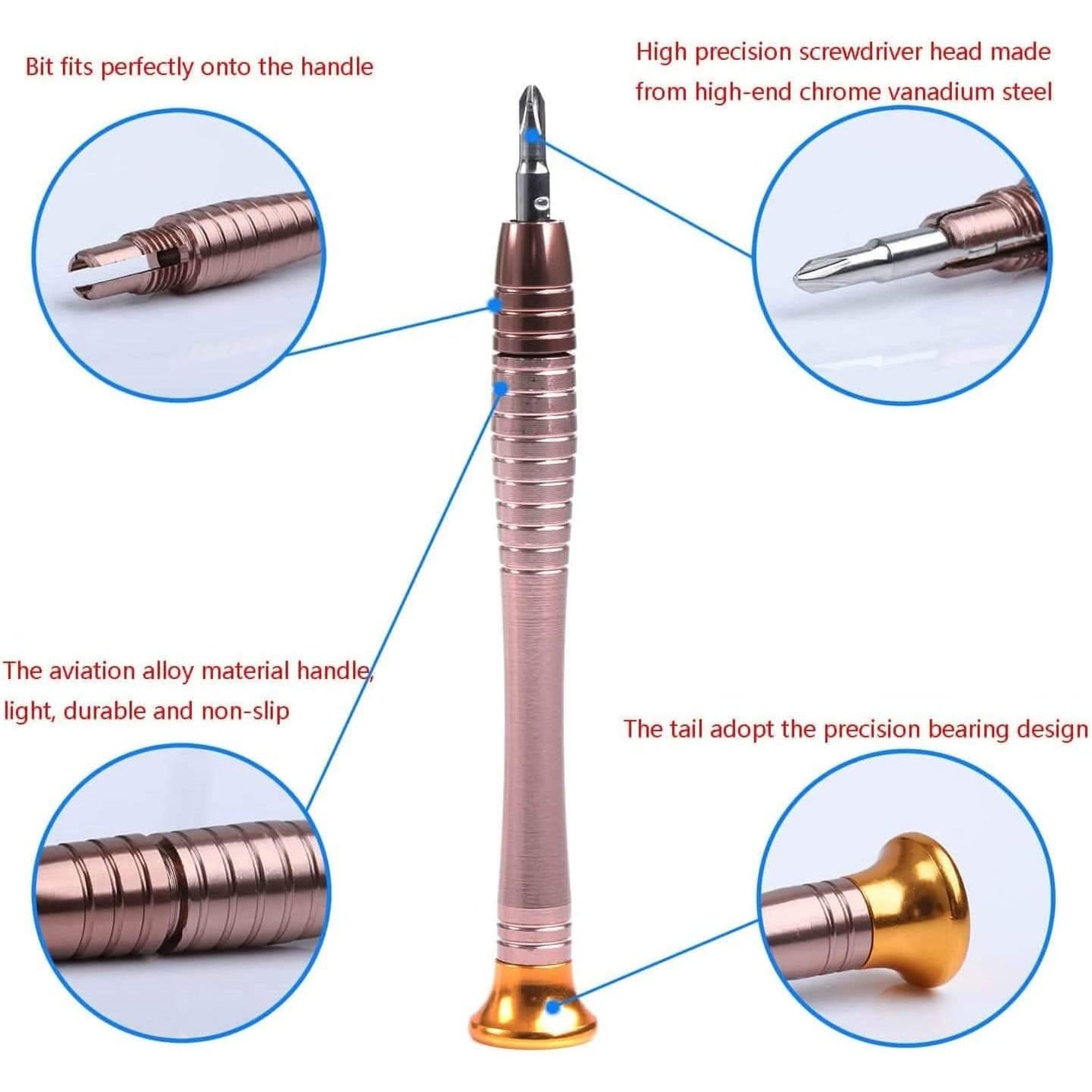 Bit fits perfectly onto the handle

High precision screwdriver head made from high-end chrome vanadium steel

The aviation alloy material handle, light, durable and non-slip

The tail adopt the precision bearing design