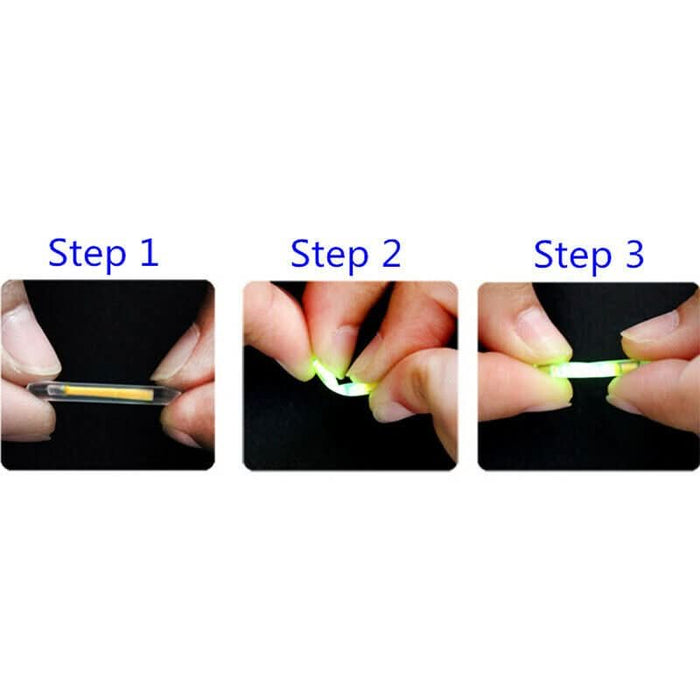 Step 1

Step 2

Step 3