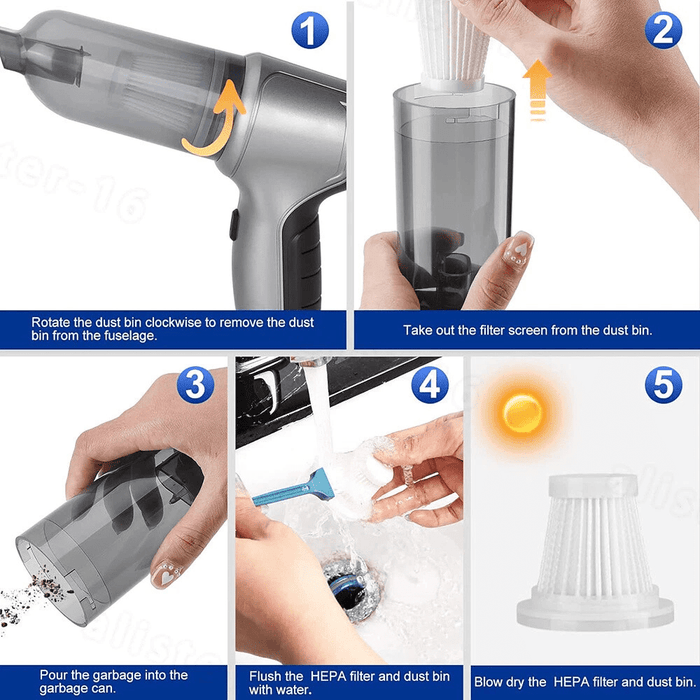 1

Rotate the dust bin clockwise to remove the dust bin from the fuselage.

2

Take out the filter screen from the dust bin.

3

Pour the garbage into the garbage can.

4

Flush the HEPA filter and dust bin with water.

5

Blow dry the HEPA filter and dust bin.