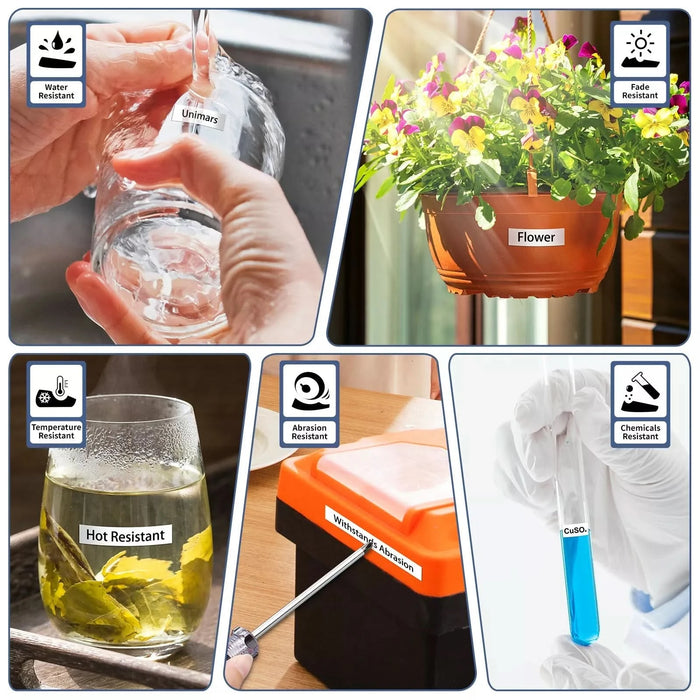 Water Resistant

Unimars

Fade Resistant

Flower

Temperature Resistant

Hot Resistant

Abrasion Resistant

Withstands Abrasion

Chemicals Resistant

$CuSO_4$